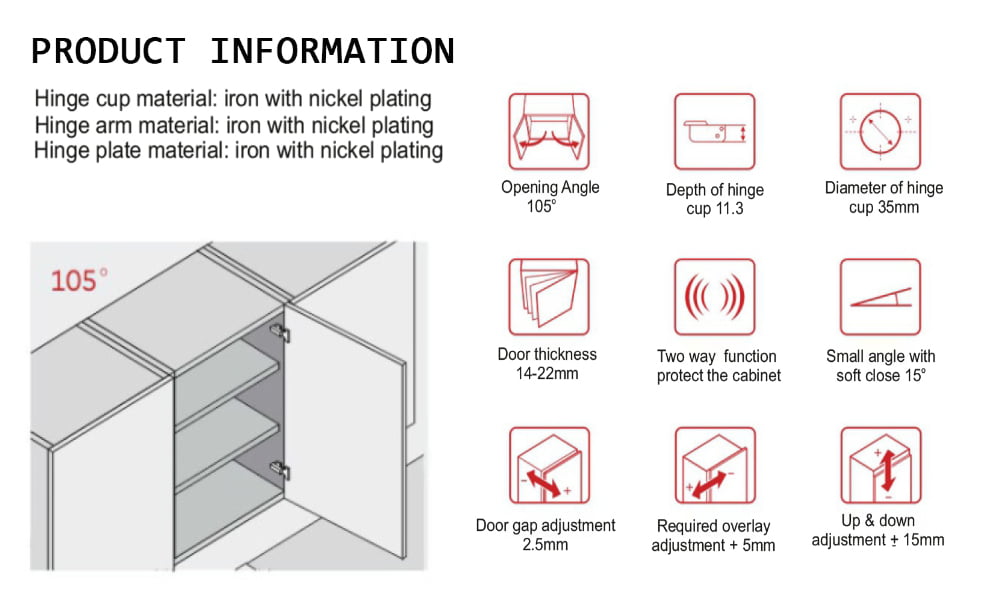 PRODUCT INFORMATION

Hinge cup material: iron with nickel plating
Hinge arm material: iron with nickel plating
Hinge plate material: iron with nickel plating

105°

Opening Angle 105°

Depth of hinge cup 11.3

Diameter of hinge cup 35mm

Door thickness 14-22mm

Two way function protect the cabinet

Small angle with soft close 15°

Door gap adjustment 2.5mm

Required overlay adjustment + 5mm

Up & down adjustment ± 15mm