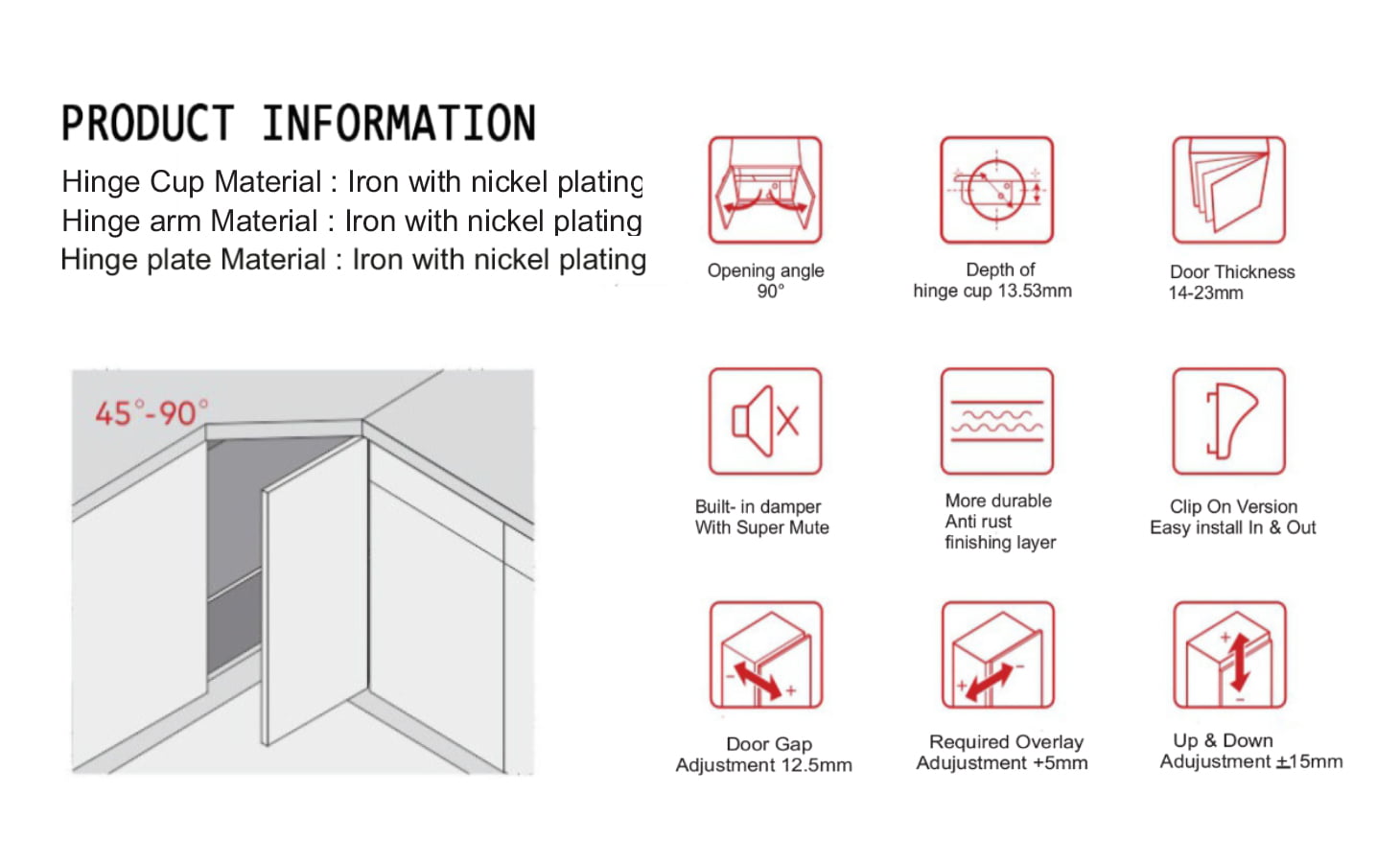 PRODUCT INFORMATION

Hinge Cup Material : Iron with nickel plating
Hinge arm Material : Iron with nickel plating
Hinge plate Material : Iron with nickel plating

45°-90°

Opening angle 90°

Depth of hinge cup 13.53mm

Door Thickness 14-23mm

Built- in damper With Super Mute

More durable Anti rust finishing layer

Clip On Version Easy install In & Out

Door Gap Adjustment 12.5mm

Required Overlay Adujustment +5mm

Up & Down Adujustment ±15mm