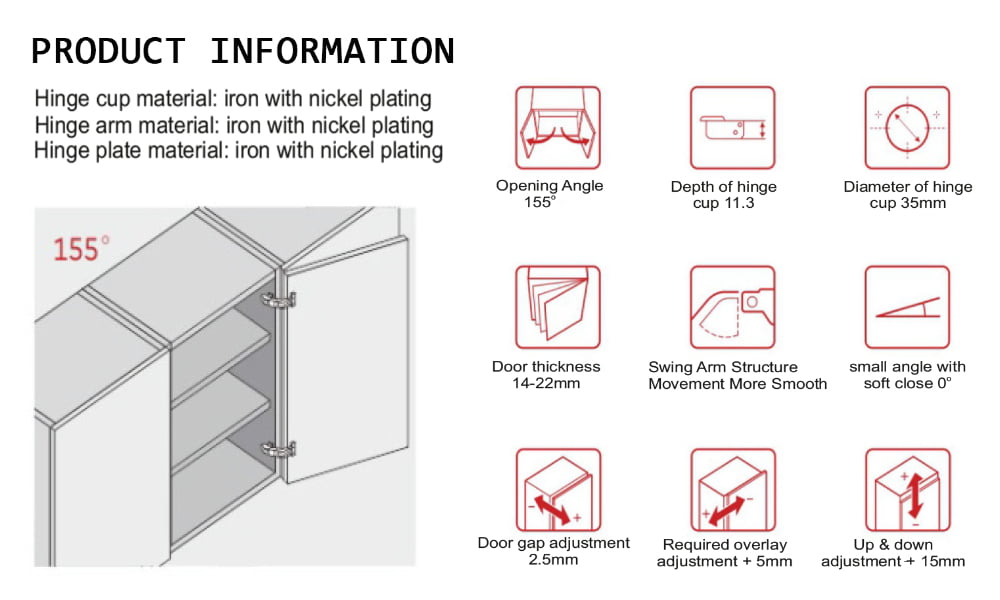 PRODUCT INFORMATION

Hinge cup material: iron with nickel plating
Hinge arm material: iron with nickel plating
Hinge plate material: iron with nickel plating

155°

Opening Angle 155°

Depth of hinge cup 11.3

Diameter of hinge cup 35mm

Door thickness 14-22mm

Swing Arm Structure Movement More Smooth

small angle with soft close 0°

Door gap adjustment 2.5mm

Required overlay adjustment + 5mm

Up & down adjustment + 15mm