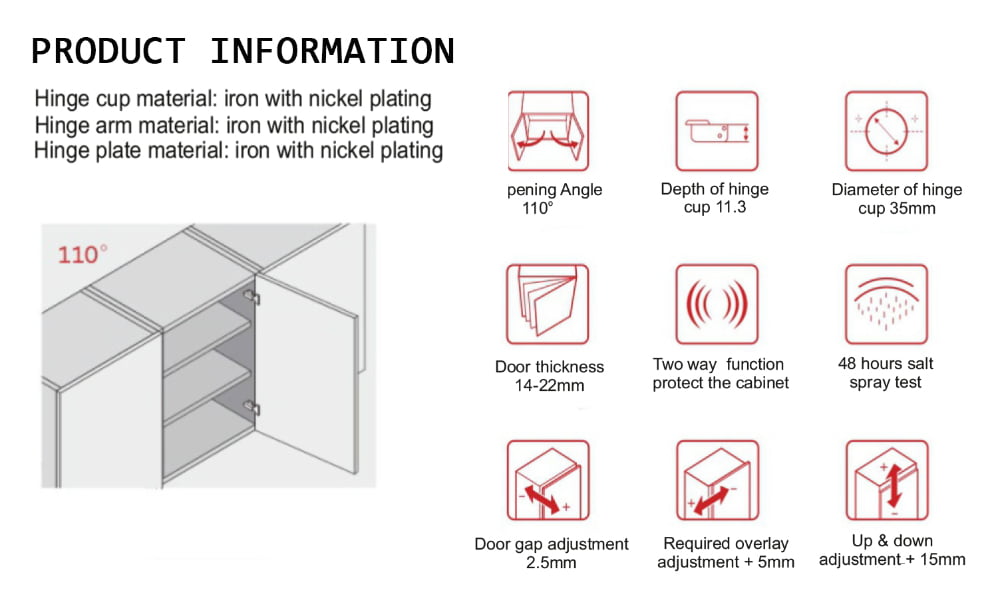 PRODUCT INFORMATION

Hinge cup material: iron with nickel plating
Hinge arm material: iron with nickel plating
Hinge plate material: iron with nickel plating

110°

pening Angle 110°

Depth of hinge cup 11.3

Diameter of hinge cup 35mm

Door thickness 14-22mm

Two way function protect the cabinet

48 hours salt spray test

Door gap adjustment 2.5mm

Required overlay adjustment + 5mm

Up & down adjustment + 15mm