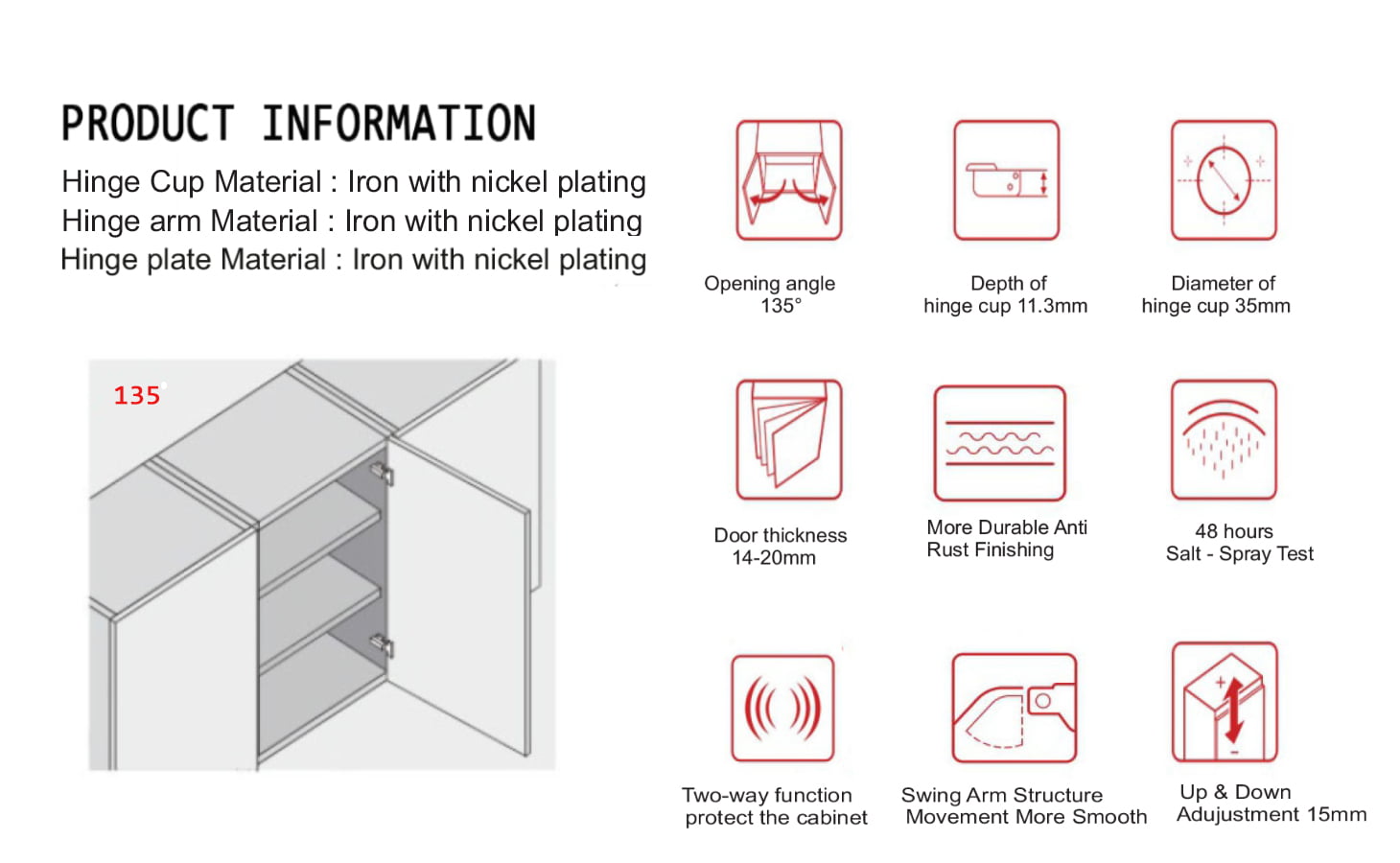 PRODUCT INFORMATION

Hinge Cup Material : Iron with nickel plating
Hinge arm Material : Iron with nickel plating
Hinge plate Material : Iron with nickel plating

135°

Opening angle
135°

Depth of
hinge cup 11.3mm

Diameter of
hinge cup 35mm

Door thickness
14-20mm

More Durable Anti
Rust Finishing

48 hours
Salt - Spray Test

Two-way function
protect the cabinet

Swing Arm Structure
Movement More Smooth

Up & Down
Adujustment 15mm