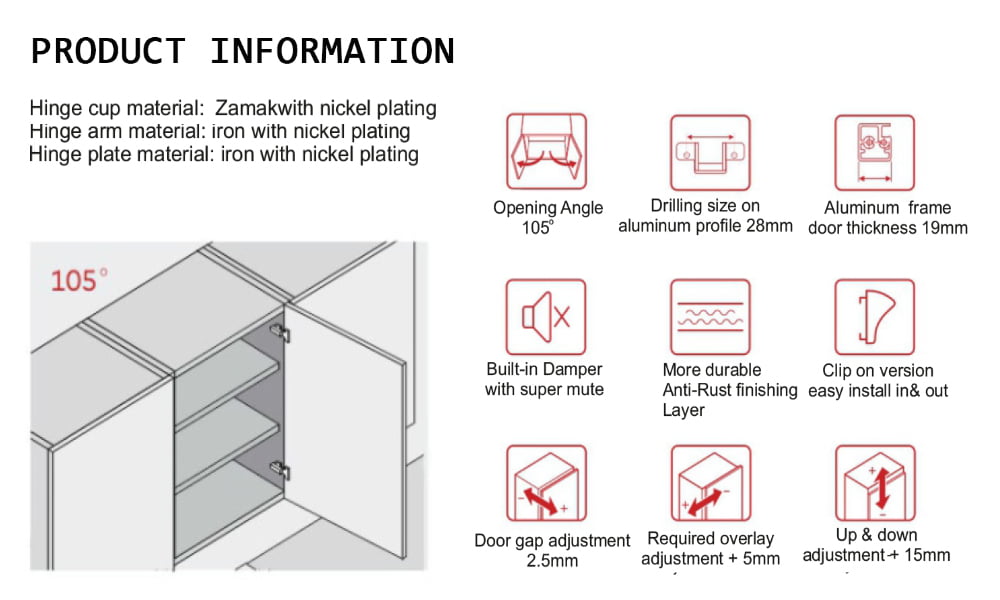 PRODUCT INFORMATION

Hinge cup material: Zamakwith nickel plating
Hinge arm material: iron with nickel plating
Hinge plate material: iron with nickel plating

105°

Opening Angle 105°

Drilling size on aluminum profile 28mm

Aluminum frame door thickness 19mm

Built-in Damper with super mute

More durable Anti-Rust finishing Layer

Clip on version easy install in& out

Door gap adjustment 2.5mm

Required overlay adjustment + 5mm

Up & down adjustment + 15mm