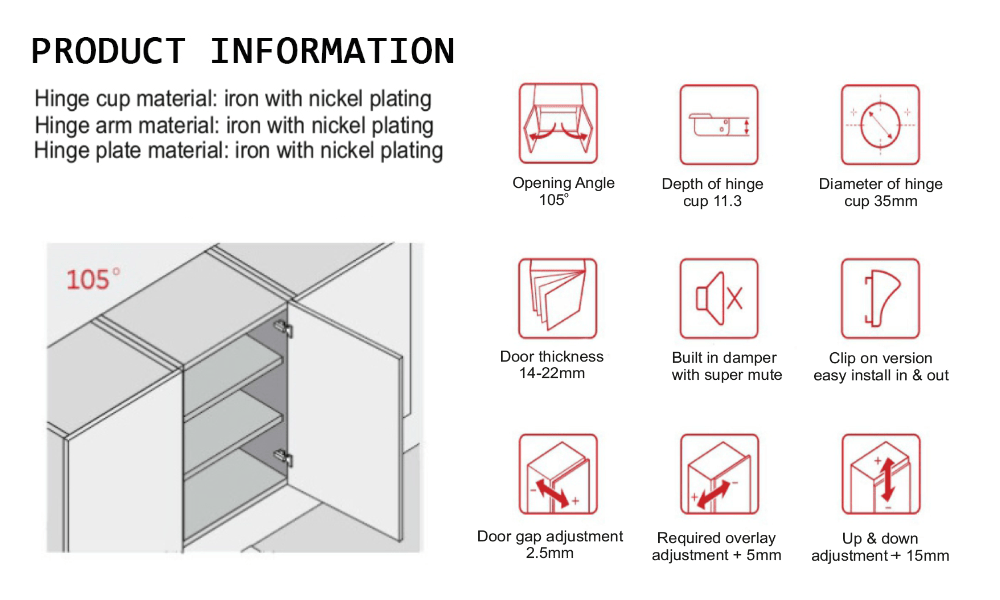 PRODUCT INFORMATION

Hinge cup material: iron with nickel plating
Hinge arm material: iron with nickel plating
Hinge plate material: iron with nickel plating

105°

Opening Angle 105°

Depth of hinge cup 11.3

Diameter of hinge cup 35mm

Door thickness 14-22mm

Built in damper with super mute

Clip on version easy install in & out

Door gap adjustment 2.5mm

Required overlay adjustment + 5mm

Up & down adjustment + 15mm