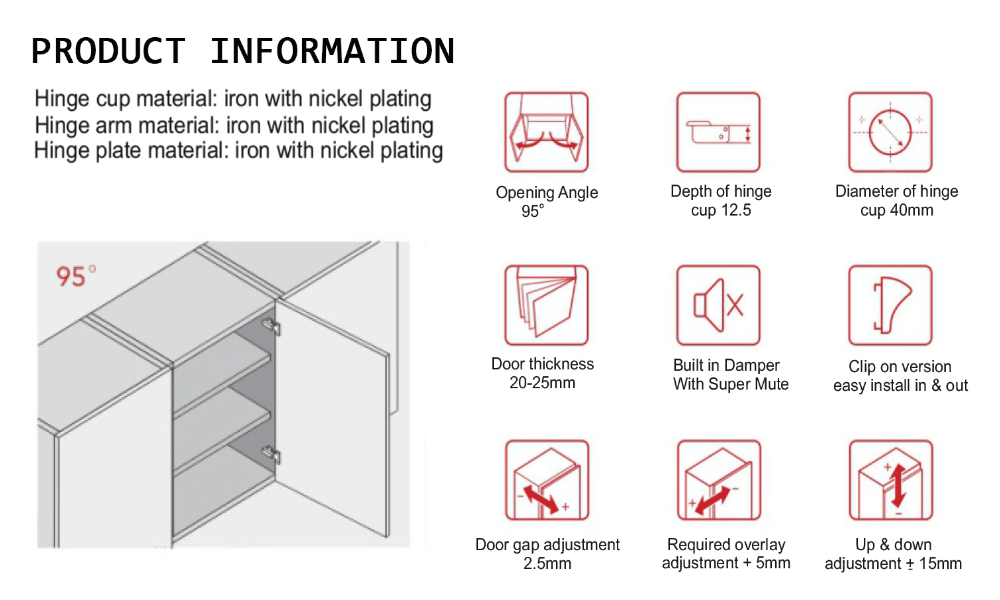 PRODUCT INFORMATION

Hinge cup material: iron with nickel plating
Hinge arm material: iron with nickel plating
Hinge plate material: iron with nickel plating

95°

Opening Angle 95°

Depth of hinge cup 12.5

Diameter of hinge cup 40mm

Door thickness 20-25mm

Built in Damper With Super Mute

Clip on version easy install in & out

Door gap adjustment 2.5mm

Required overlay adjustment + 5mm

Up & down adjustment ± 15mm