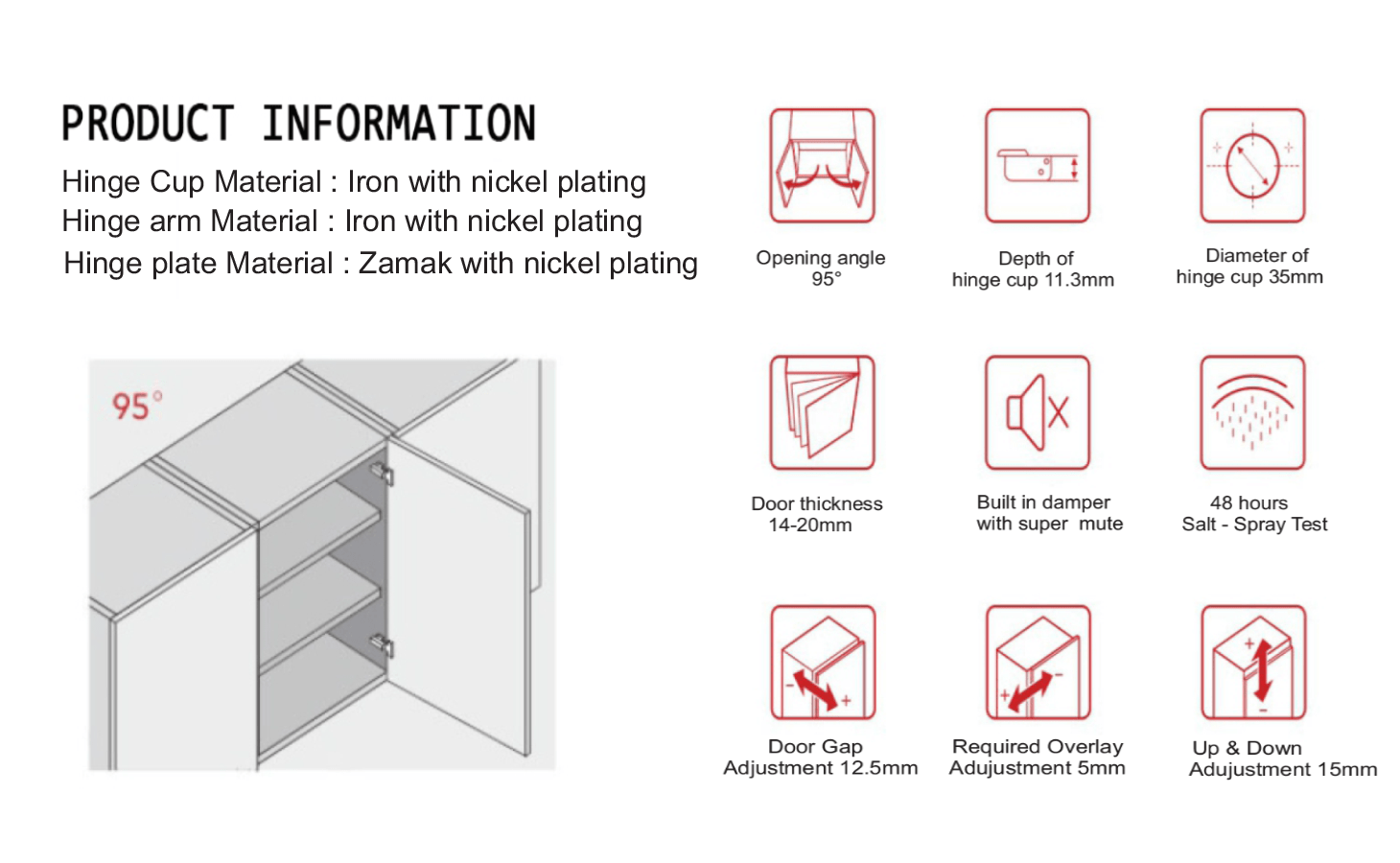 PRODUCT INFORMATION

Hinge Cup Material : Iron with nickel plating
Hinge arm Material : Iron with nickel plating
Hinge plate Material : Zamak with nickel plating

95°

Opening angle
95°

Depth of
hinge cup 11.3mm

Diameter of
hinge cup 35mm

Door thickness
14-20mm

Built in damper
with super mute

48 hours
Salt - Spray Test

Door Gap
Adjustment 12.5mm

Required Overlay
Adujustment 5mm

Up & Down
Adujustment 15mm